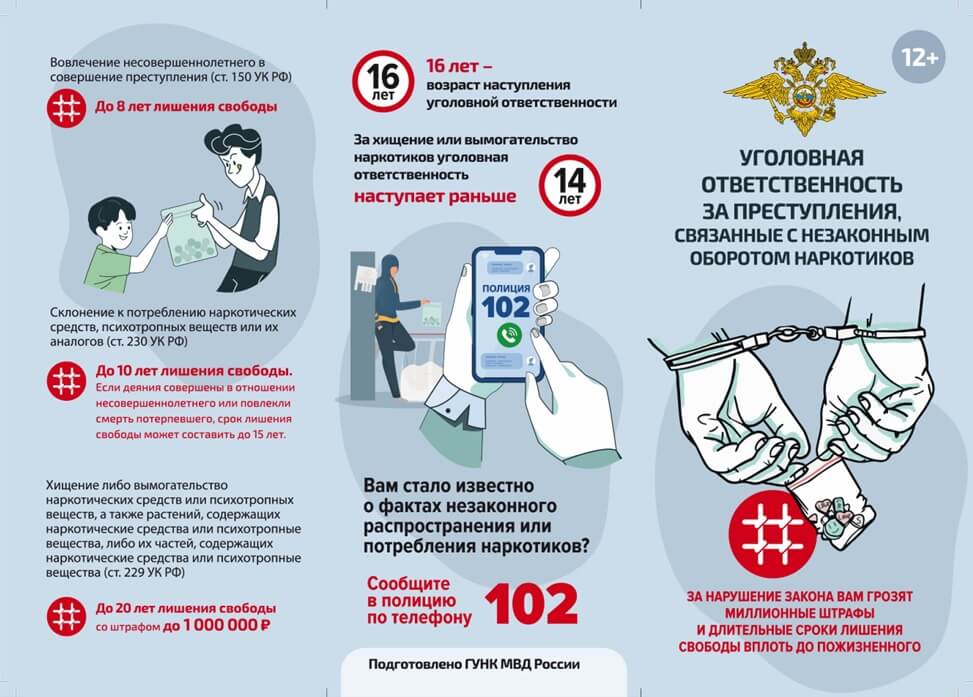 Вовлечение несовершеннолетнего в совершение преступления (ст. 150 УК РФ)

До 8 лет лишения свободы

Склонение к потреблению наркотических средств, психотропных веществ или их аналогов (ст. 230 УК РФ)

До 10 лет лишения свободы. Если деяния совершены в отношении несовершеннолетнего или повлекли смерть потерпевшего, срок лишения свободы может составить до 15 лет.

Хищение либо вымогательство наркотических средств или психотропных веществ, а также растений, содержащих наркотические средства или психотропные вещества, либо их частей, содержащих наркотические средства или психотропные вещества (ст. 229 УК РФ)

До 20 лет лишения свободы со штрафом до 1 000 000 ₽

16 лет

16 лет – возраст наступления уголовной ответственности

За хищение или вымогательство наркотиков уголовная ответственность наступает раньше

14 лет

ПОЛИЦИЯ 102

Вам стало известно о фактах незаконного распространения или потребления наркотиков?

Сообщите в полицию по телефону 102

Подготовлено ГУНК МВД России

12+

УГОЛОВНАЯ ОТВЕТСТВЕННОСТЬ ЗА ПРЕСТУПЛЕНИЯ, СВЯЗАННЫЕ С НЕЗАКОННЫМ ОБОРОТОМ НАРКОТИКОВ

ЗА НАРУШЕНИЕ ЗАКОНА ВАМ ГРОЗЯТ МИЛЛИОННЫЕ ШТРАФЫ И ДЛИТЕЛЬНЫЕ СРОКИ ЛИШЕНИЯ СВОБОДЫ ВПЛОТЬ ДО ПОЖИЗНЕННОГО